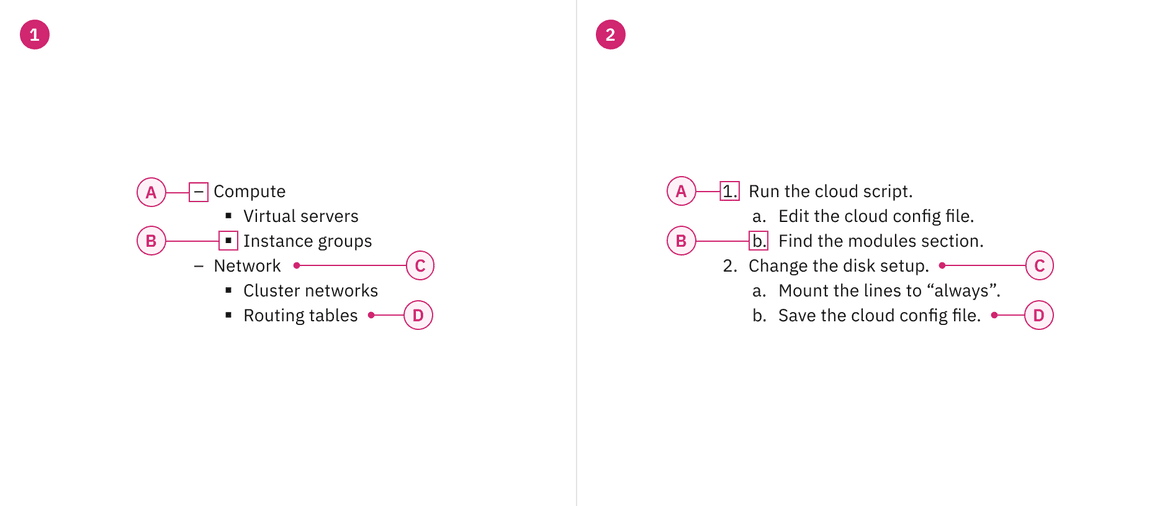 1

A – Compute
▪ Virtual servers
B ▪ Instance groups
– Network C
▪ Cluster networks
▪ Routing tables D

2

A 1. Run the cloud script.
a. Edit the cloud config file.
B b. Find the modules section.
2. Change the disk setup. C
a. Mount the lines to “always”.
b. Save the cloud config file. D